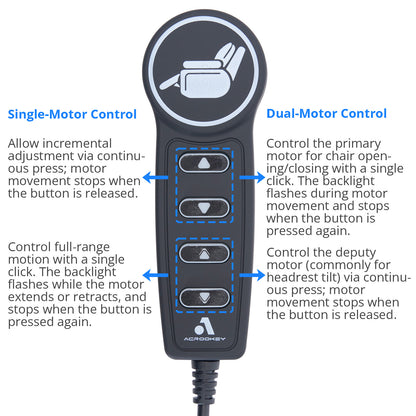 Single-Motor Control

Allow incremental adjustment via continuous press; motor movement stops when the button is released.

Control full-range motion with a single click. The backlight flashes while the motor extends or retracts, and stops when the button is pressed again.

Dual-Motor Control

Control the primary motor for chair opening/closing with a single click. The backlight flashes during motor movement and stops when the button is pressed again.

Control the deputy motor (commonly for headrest tilt) via continuous press; motor movement stops when the button is released.

ACROOKEY