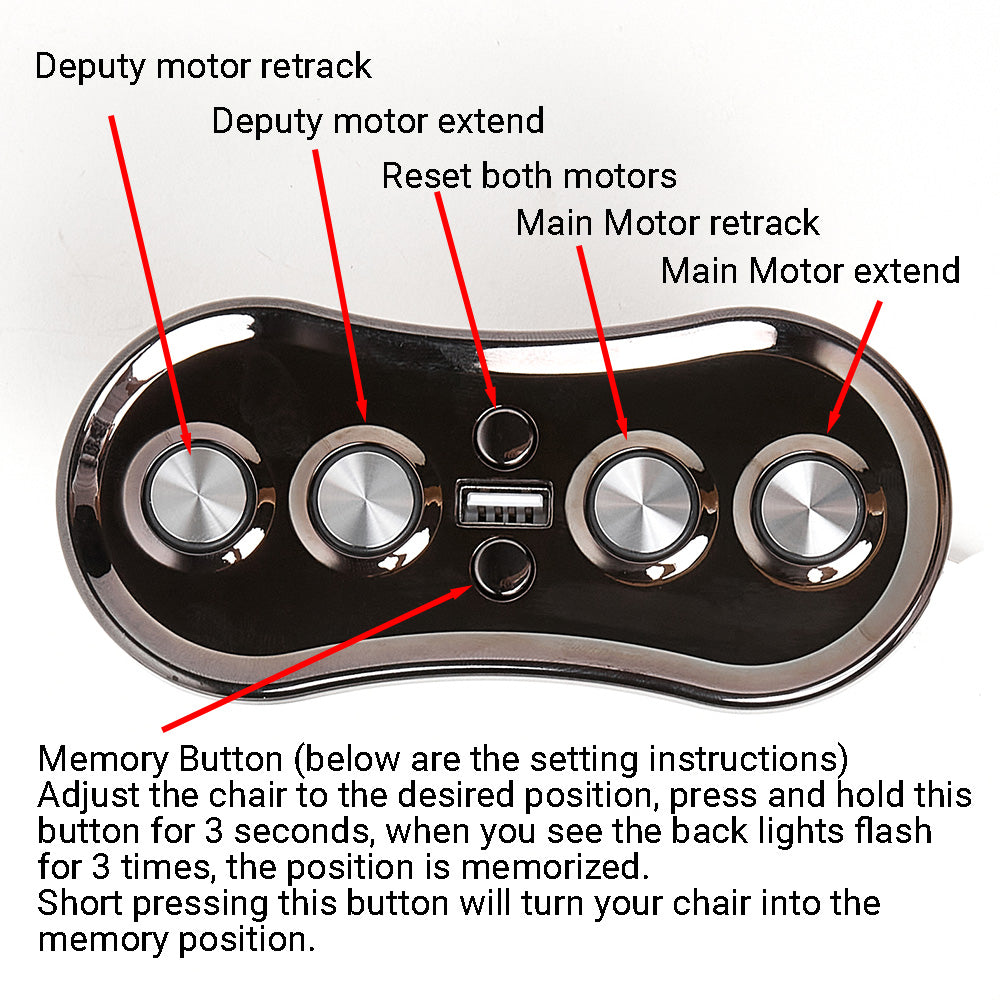 Deputy motor retrack

Deputy motor extend

Reset both motors

Main Motor retrack

Main Motor extend

Memory Button (below are the setting instructions)
Adjust the chair to the desired position, press and hold this button for 3 seconds, when you see the back lights flash for 3 times, the position is memorized.
Short pressing this button will turn your chair into the memory position.