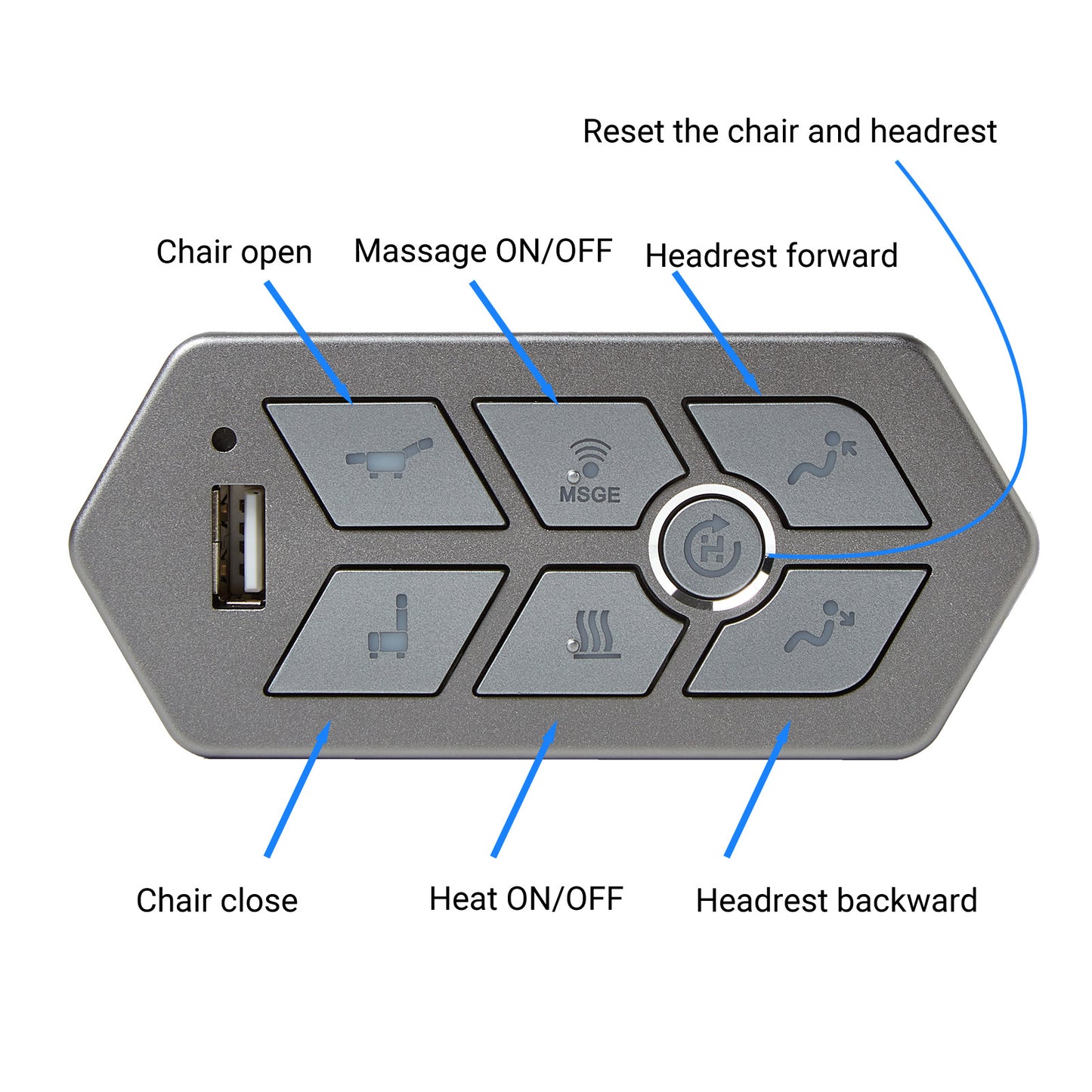 Reset the chair and headrest

Chair open

Massage ON/OFF

Headrest forward

MSGE

H

Chair close

Heat ON/OFF

Headrest backward